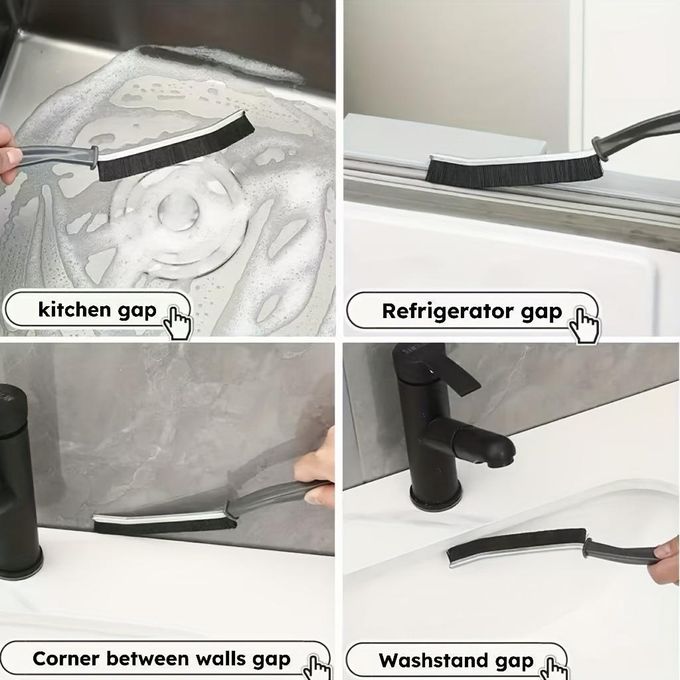 kitchen gap

Refrigerator gap

Corner between walls gap

Washstand gap